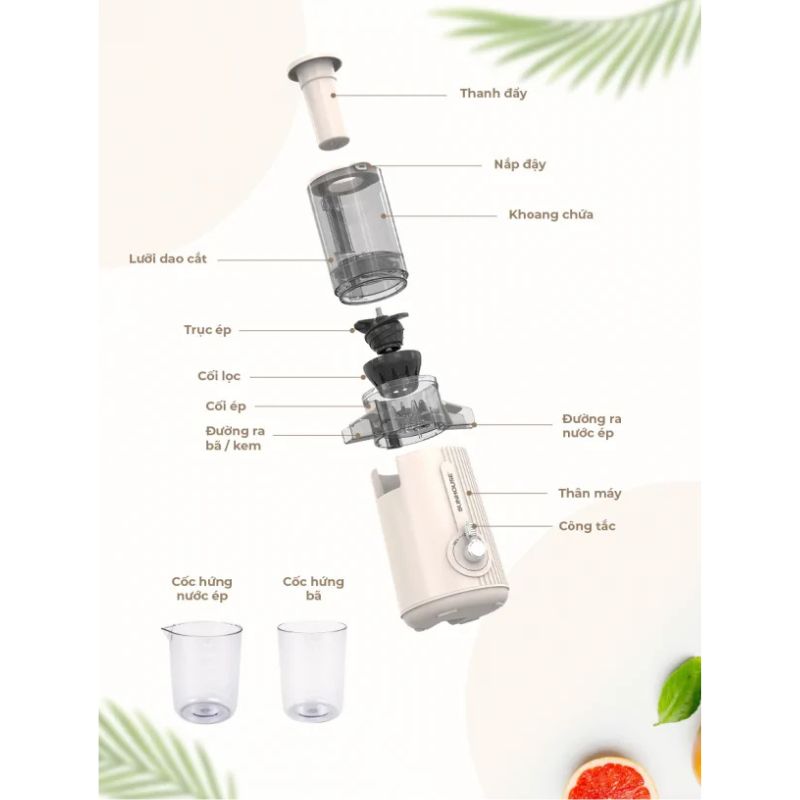 Thanh đẩy

Nắp đậy

Khoang chứa

Lưỡi dao cắt

Trục ép

Cối lọc

Cối ép

Đường ra bã / kem

Đường ra nước ép

SUNHOUSE

Thân máy

Công tắc

Cốc hứng nước ép

Cốc hứng bã