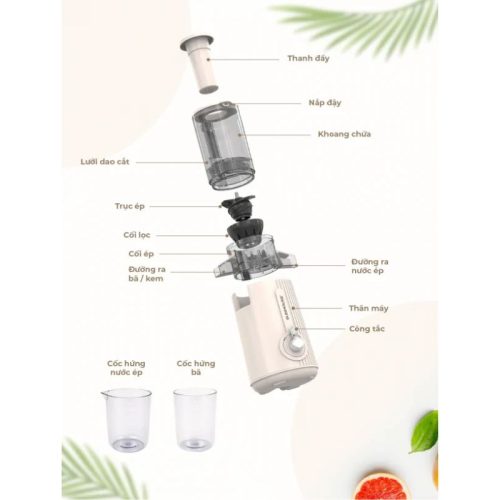 Thanh đẩy

Nắp đậy

Khoang chứa

Lưỡi dao cắt

Trục ép

Cối lọc

Cối ép

Đường ra bã / kem

Đường ra nước ép

Thân máy

Công tắc

Cốc hứng nước ép

Cốc hứng bã